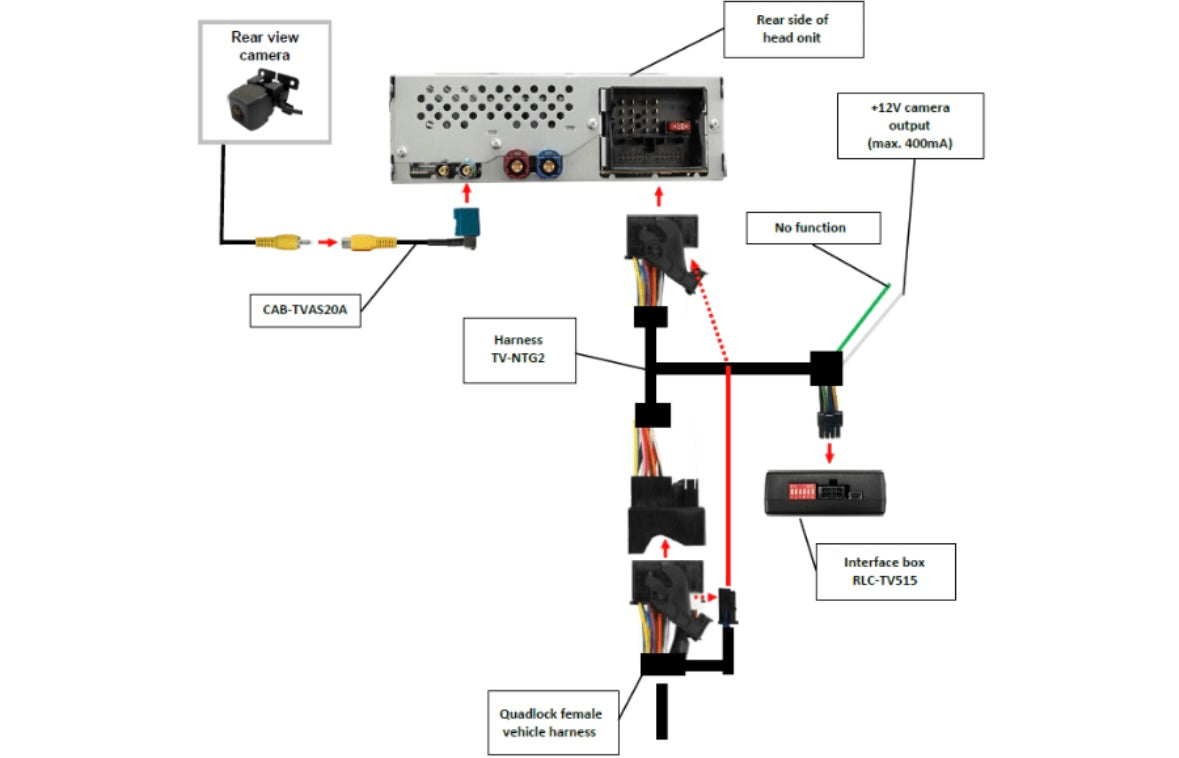 Rear view camera

Rear side of head onit

+12V camera output (max. 400mA)

No function

CAB-TVAS20A

Harness TV-NTG2

Interface box RLC-TV515

Quadlock female vehicle harness